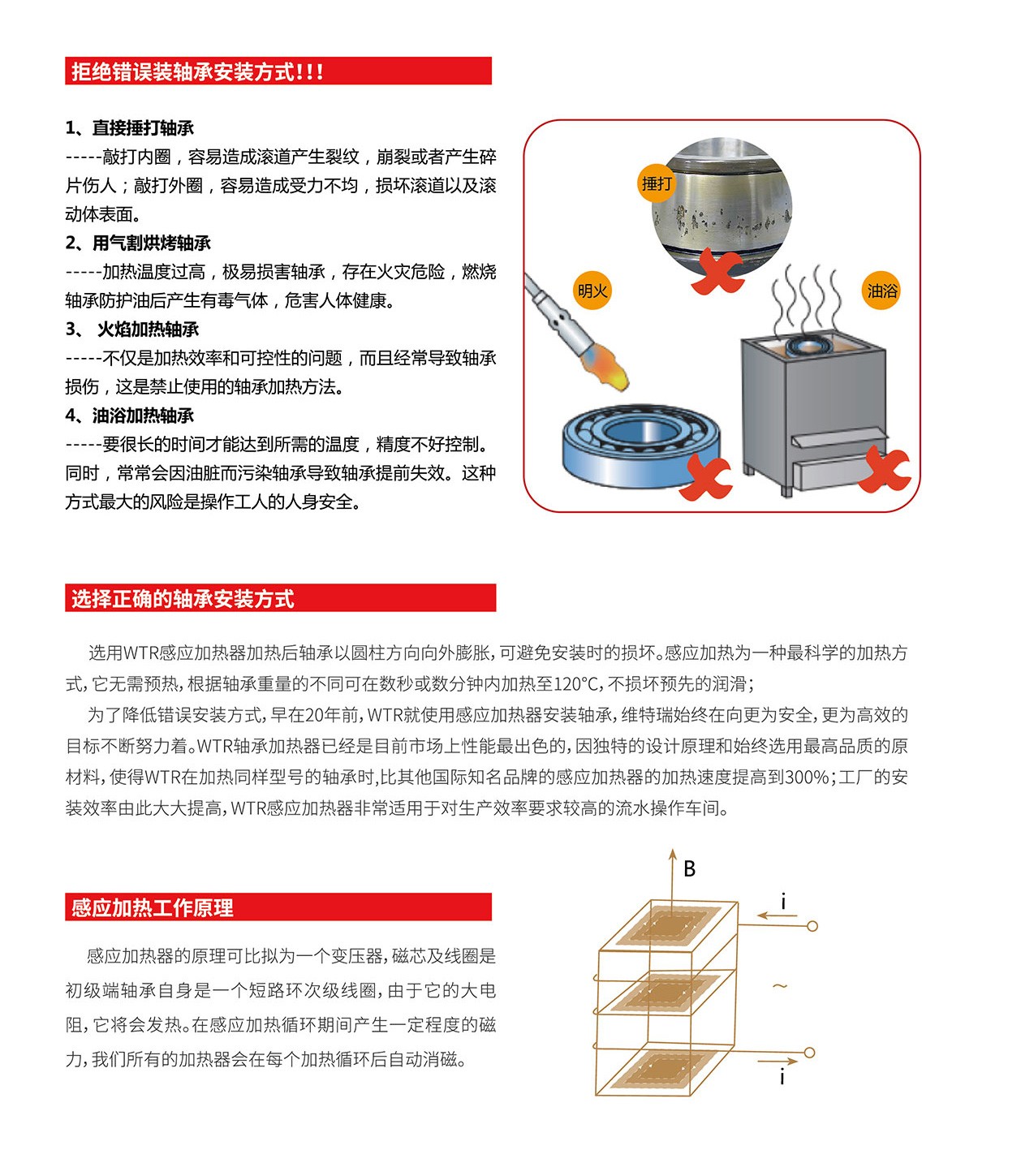 拒绝错误装轴承安装方式!!!

1、直接捶打轴承
-----敲打内圈，容易造成滚道产生裂纹，崩裂或者产生碎片伤人；敲打外圈，容易造成受力不均，损坏滚道以及滚动体表面。
2、用气割烘烤轴承
-----加热温度过高，极易损害轴承，存在火灾危险，燃烧轴承防护油后产生有毒气体，危害人体健康。
3、 火焰加热轴承
-----不仅是加热效率和可控性的问题，而且经常导致轴承损伤，这是禁止使用的轴承加热方法。
4、油浴加热轴承
-----要很长的时间才能达到所需的温度，精度不好控制。同时，常常会因油脏而污染轴承导致轴承提前失效。这种方式最大的风险是操作工人的人身安全。

捶打

明火

油浴

选择正确的轴承安装方式

选用WTR感应加热器加热后轴承以圆柱方向向外膨胀，可避免安装时的损坏。感应加热为一种最科学的加热方式，它无需预热，根据轴承重量的不同可在数秒或数分钟内加热至120°C，不损坏预先的润滑；

为了降低错误安装方式，早在20年前，WTR就使用感应加热器安装轴承，维特瑞始终在向更为安全，更为高效的目标不断努力着。WTR轴承加热器已经是目前市场上性能最出色的，因独特的设计原理和始终选用最高品质的原材料，使得WTR在加热同样型号的轴承时，比其他国际知名品牌的感应加热器的加热速度提高到300%；工厂的安装效率由此大大提高，WTR感应加热器非常适用于对生产效率要求较高的流水操作车间。

感应加热工作原理

感应加热器的原理可比拟为一个变压器，磁芯及线圈是初级端轴承自身是一个短路环次级线圈，由于它的大电阻，它将会发热。在感应加热循环期间产生一定程度的磁力，我们所有的加热器会在每个加热循环后自动消磁。

B
i
~
i